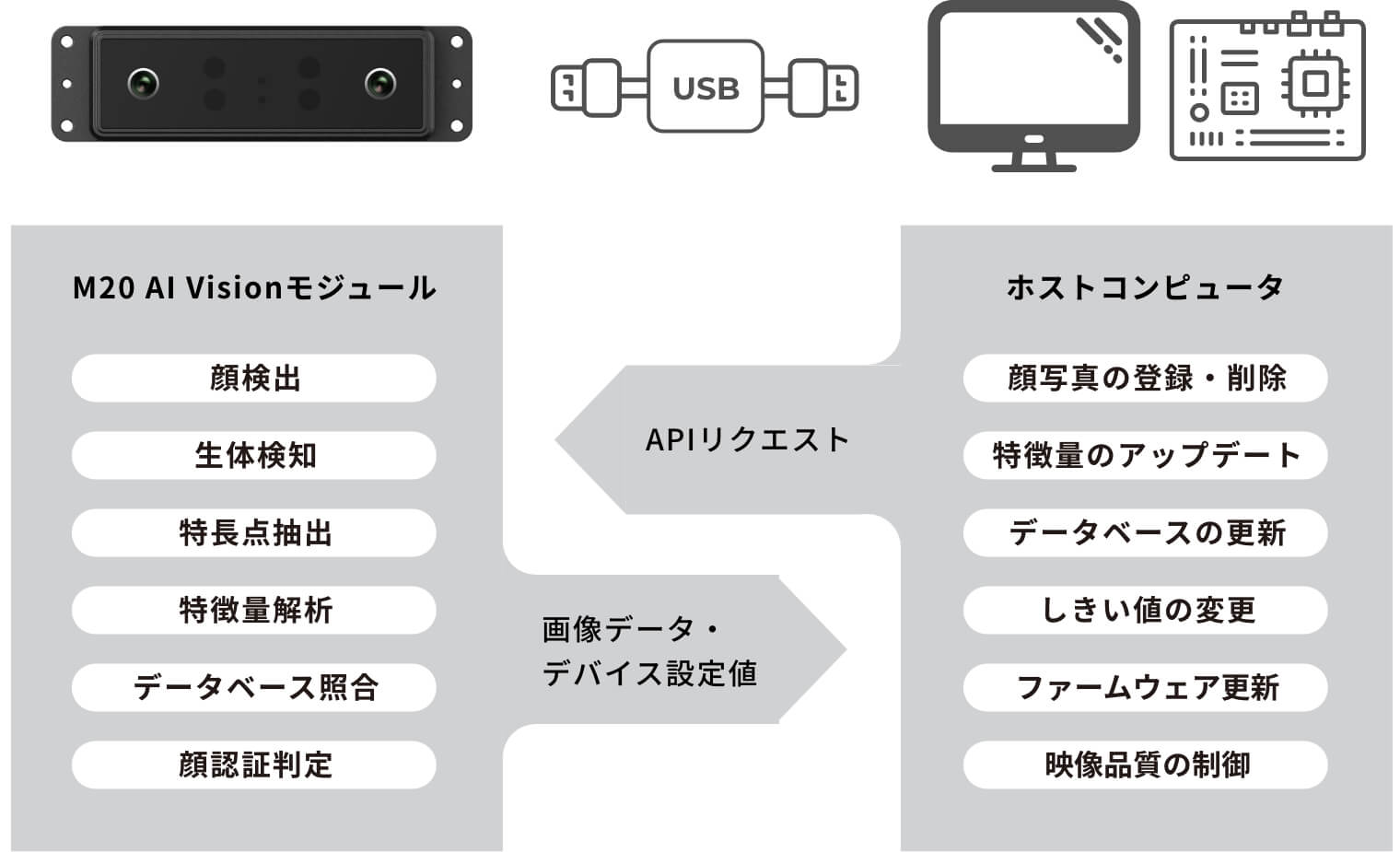 USB

M20 AI Visionモジュール

顔検出

生体検知

特長点抽出

特徴量解析

データベース照合

顔認証判定

APIリクエスト

画像データ・
デバイス設定値

ホストコンピュータ

顔写真の登録・削除

特徴量のアップデート

データベースの更新

しきい値の変更

ファームウェア更新

映像品質の制御